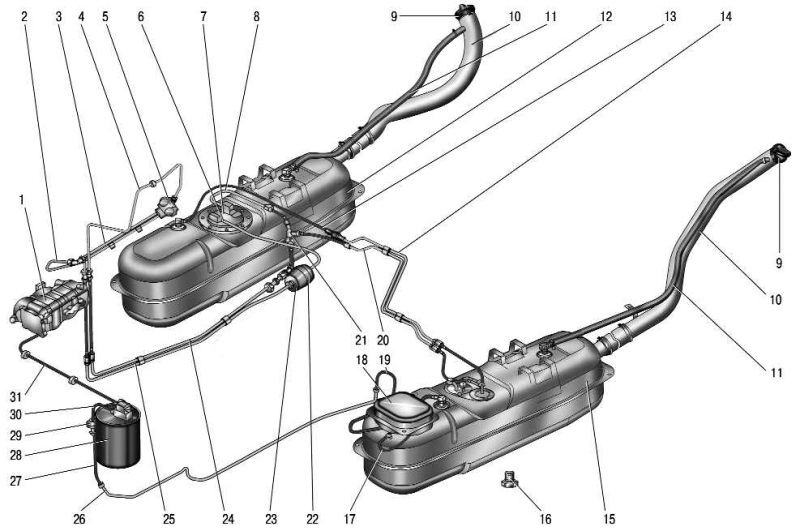 2 3 4 5 6 7 8 9 10 11 12 13 14
1
9
10
11
21 20
18 19
31
30
29
28
27
26 25 24 23 22 17 16 15